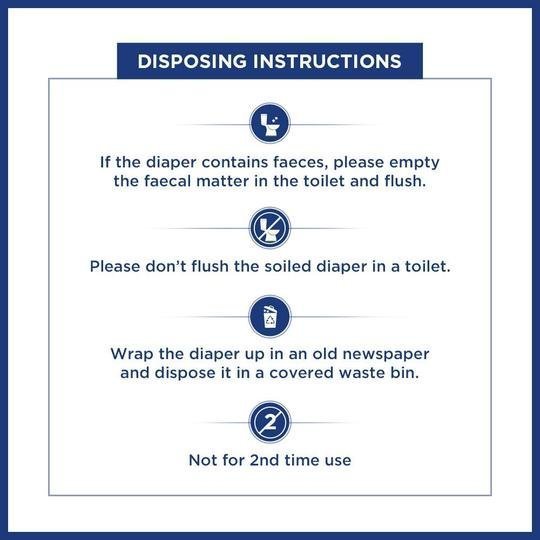 DISPOSING INSTRUCTIONS

If the diaper contains faeces, please empty the faecal matter in the toilet and flush.

Please don't flush the soiled diaper in a toilet.

Wrap the diaper up in an old newspaper and dispose it in a covered waste bin.

2

Not for 2nd time use