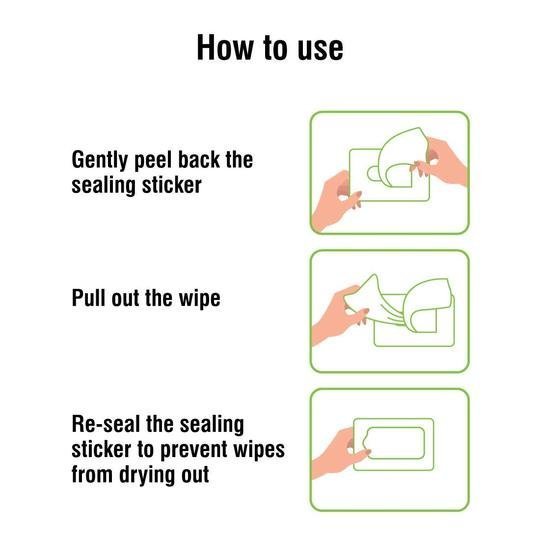 How to use

Gently peel back the sealing sticker

Pull out the wipe

Re-seal the sealing sticker to prevent wipes from drying out